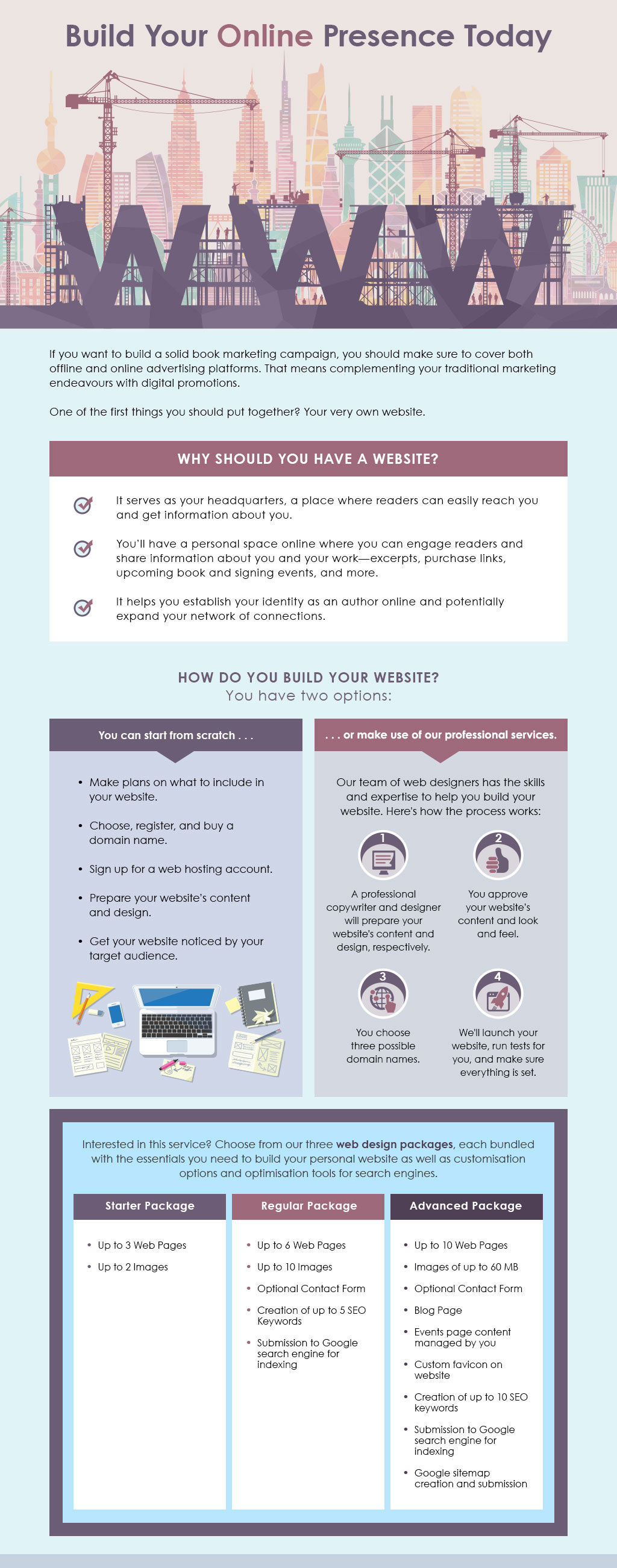 Build Your Online Presence Today

WWW

If you want to build a solid book marketing campaign, you should make sure to cover both offline and online advertising platforms. That means complementing your traditional marketing endeavours with digital promotions.

One of the first things you should put together? Your very own website.

WHY SHOULD YOU HAVE A WEBSITE?

It serves as your headquarters, a place where readers can easily reach you and get information about you.

You'll have a personal space online where you can engage readers and share information about you and your work—excerpts, purchase links, upcoming book and signing events, and more.

It helps you establish your identity as an author online and potentially expand your network of connections.

HOW DO YOU BUILD YOUR WEBSITE?
You have two options:

You can start from scratch . . .

• Make plans on what to include in your website.

• Choose, register, and buy a domain name.

• Sign up for a web hosting account.

• Prepare your website's content and design.

• Get your website noticed by your target audience.

. . . or make use of our professional services.

Our team of web designers has the skills and expertise to help you build your website. Here's how the process works:

1
A professional copywriter and designer will prepare your website's content and design, respectively.

2
You approve your website's content and look and feel.

3
You choose three possible domain names.

4
We'll launch your website, run tests for you, and make sure everything is set.

Interested in this service? Choose from our three web design packages, each bundled with the essentials you need to build your personal website as well as customisation options and optimisation tools for search engines.

Starter Package

• Up to 3 Web Pages
• Up to 2 Images

Regular Package

• Up to 6 Web Pages
• Up to 10 Images
• Optional Contact Form
• Creation of up to 5 SEO Keywords
• Submission to Google search engine for indexing

Advanced Package

• Up to 10 Web Pages
• Images of up to 60 MB
• Optional Contact Form
• Blog Page
• Events page content managed by you
• Custom favicon on website
• Creation of up to 10 SEO keywords
• Submission to Google search engine for indexing
• Google sitemap creation and submission